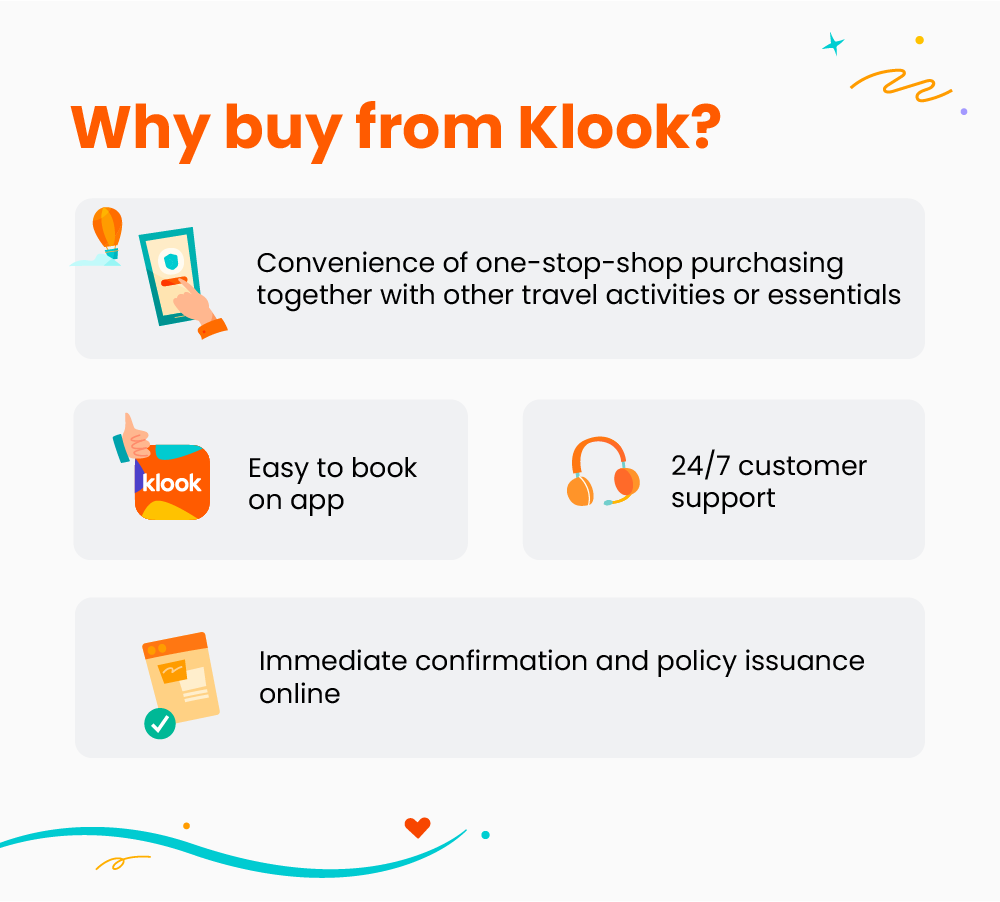 Why buy from Klook?

Convenience of one-stop-shop purchasing together with other travel activities or essentials

klook

Easy to book on app

24/7 customer support

Immediate confirmation and policy issuance online